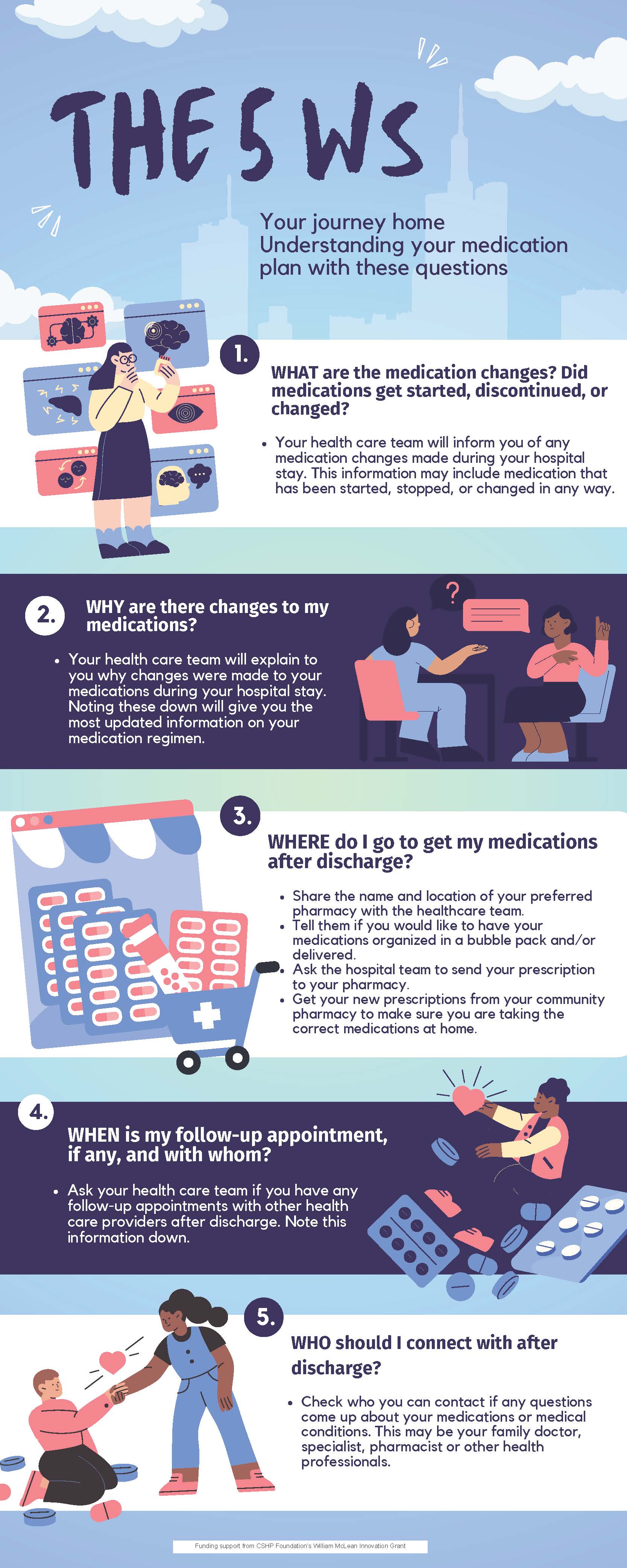 THE 5 Ws

Your journey home
Understanding your medication plan with these questions

1.

WHAT are the medication changes? Did medications get started, discontinued, or changed?

• Your health care team will inform you of any medication changes made during your hospital stay. This information may include medication that has been started, stopped, or changed in any way.

2.

WHY are there changes to my medications?

• Your health care team will explain to you why changes were made to your medications during your hospital stay. Noting these down will give you the most updated information on your medication regimen.

?

3.

WHERE do I go to get my medications after discharge?

• Share the name and location of your preferred pharmacy with the healthcare team.
• Tell them if you would like to have your medications organized in a bubble pack and/or delivered.
• Ask the hospital team to send your prescription to your pharmacy.
• Get your new prescriptions from your community pharmacy to make sure you are taking the correct medications at home.

4.

WHEN is my follow-up appointment, if any, and with whom?

• Ask your health care team if you have any follow-up appointments with other health care providers after discharge. Note this information down.

5.

WHO should I connect with after discharge?

• Check who you can contact if any questions come up about your medications or medical conditions. This may be your family doctor, specialist, pharmacist or other health professionals.

Funding support from CSHP Foundation's William McLean Innovation Grant