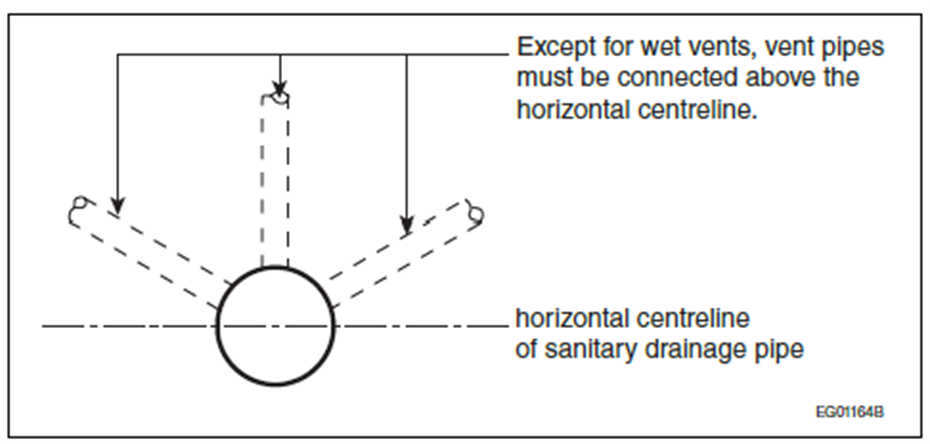 Except for wet vents, vent pipes must be connected above the horizontal centreline.

horizontal centreline of sanitary drainage pipe

EG01164B