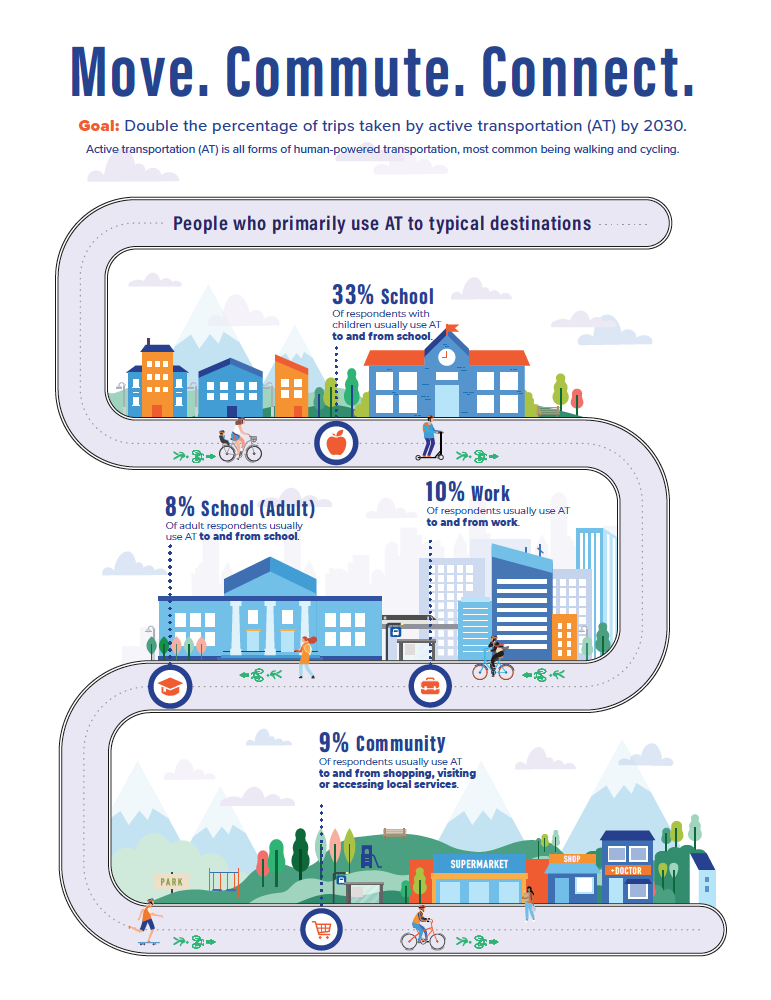 Move. Commute. Connect.

Goal: Double the percentage of trips taken by active transportation (AT) by 2030.

Active transportation (AT) is all forms of human-powered transportation, most common being walking and cycling.

People who primarily use AT to typical destinations

33% School
Of respondents with children usually use AT to and from school.

8% School (Adult)
Of adult respondents usually use AT to and from school.

10% Work
Of respondents usually use AT to and from work.

9% Community
Of respondents usually use AT to and from shopping, visiting or accessing local services.

PARK

SUPERMARKET

SHOP

+DOCTOR