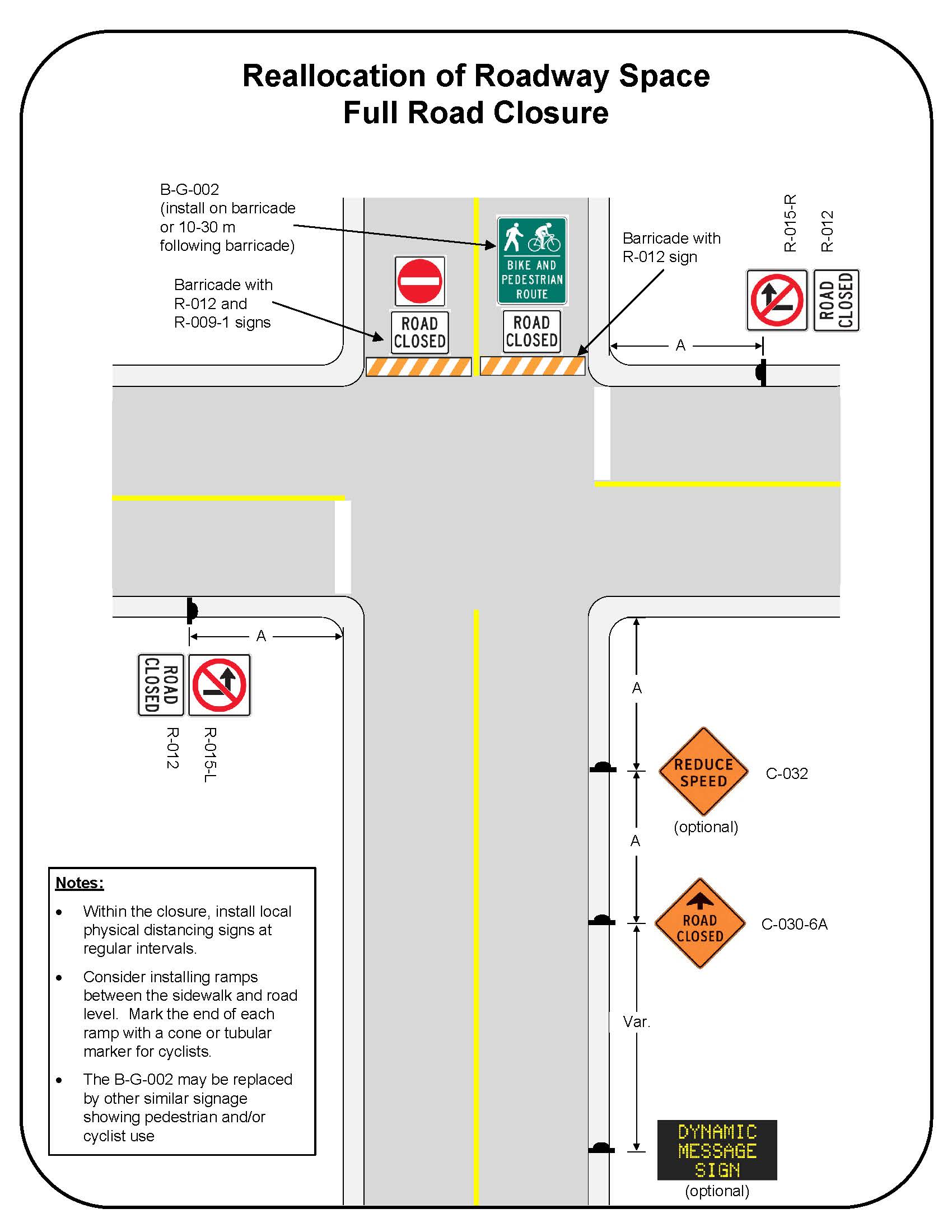 Reallocation of Roadway Space
Full Road Closure

B-G-002 (install on barricade or 10-30 m following barricade)

Barricade with R-012 and R-009-1 signs

ROAD CLOSED

BIKE AND PEDESTRIAN ROUTE

ROAD CLOSED

Barricade with R-012 sign

R-015-R

R-012

ROAD CLOSED

A

A

ROAD CLOSED

R-012

R-015-L

A

REDUCE SPEED

C-032

(optional)

A

ROAD CLOSED

C-030-6A

Var.

DYNAMIC MESSAGE SIGN

(optional)

Notes:

• Within the closure, install local physical distancing signs at regular intervals.

• Consider installing ramps between the sidewalk and road level. Mark the end of each ramp with a cone or tubular marker for cyclists.

• The B-G-002 may be replaced by other similar signage showing pedestrian and/or cyclist use